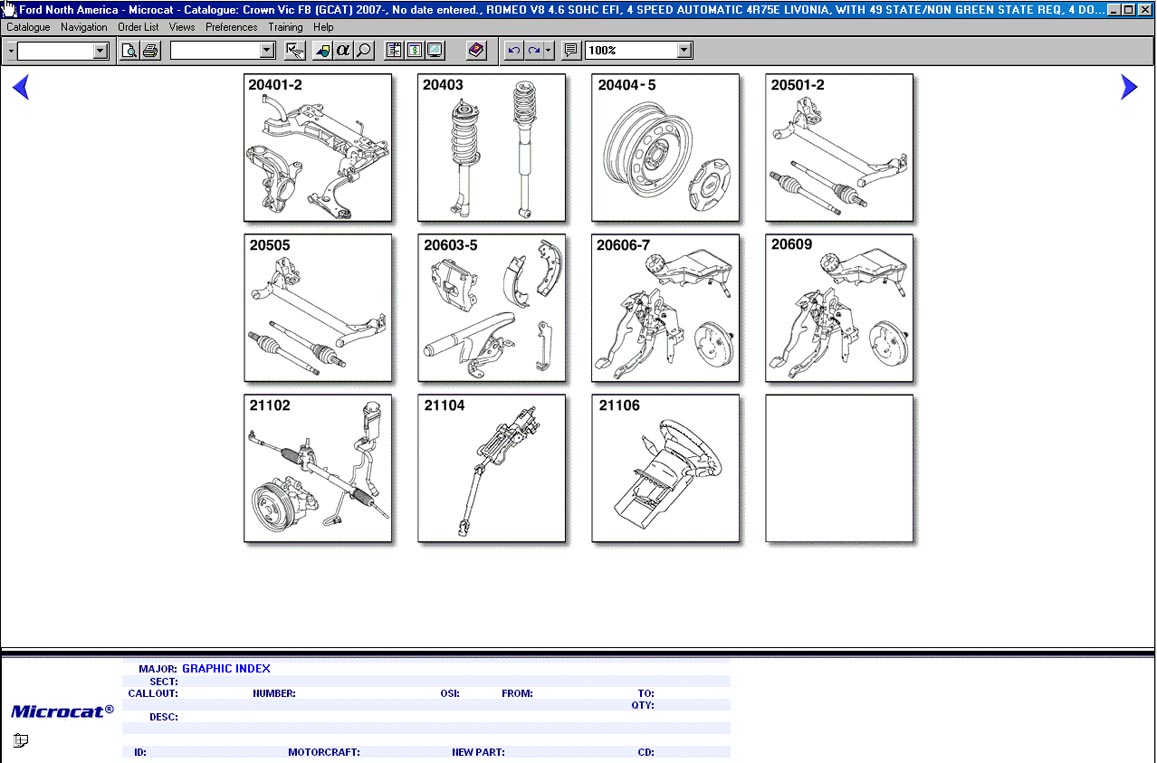 Ford North America - Microcat - Catalogue: Crown Vic FB (GCAT) 2007-, No date entered., ROMEO V8 4.6 SOHC EFI, 4 SPEED AUTOMATIC 4R75E LIVONIA, WITH 49 STATE/NON GREEN STATE REQ, 4 DO...

Catalogue Navigation Order List Views Preferences Training Help

100%

20401-2

20403

20404-5

20501-2

20505

20603-5

20606-7

20609

21102

21104

21106

Microcat®

MAJOR: GRAPHIC INDEX
SECT:
CALLOUT: NUMBER: OSI: FROM: TO:
QTY:
DESC:

ID: MOTORCRAFT: NEW PART: CD: