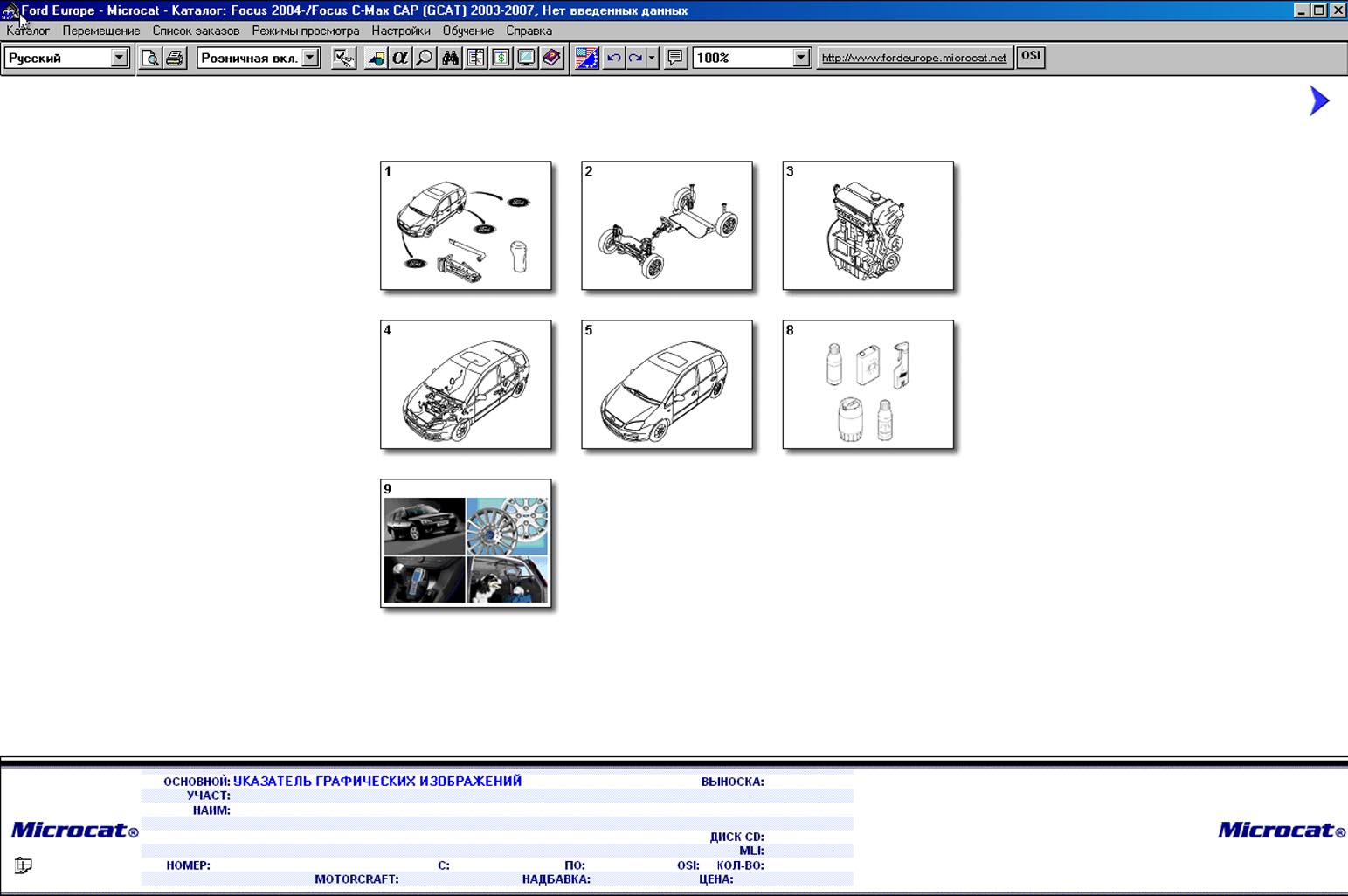 Ford Europe - Microcat - Каталог: Focus 2004-/Focus C-Max CAP (GCAT) 2003-2007, Нет введенных данных

Каталог Перемещение Список заказов Режимы просмотра Настройки Обучение Справка

Русский
Розничная вкл.
100%
http://www.fordeurope.microcat.net
OSI

1
2
3
4
5
8
9

Microcat®

ОСНОВНОЙ: УКАЗАТЕЛЬ ГРАФИЧЕСКИХ ИЗОБРАЖЕНИЙ
УЧАСТ:
НАИМ:

ВЫНОСКА:

ДИСК CD:
MLI:

НОМЕР:
С:
ПО:
OSI:
КОЛ-ВО:
MOTORCRAFT:
НАДБАВКА:
ЦЕНА:

Microcat®