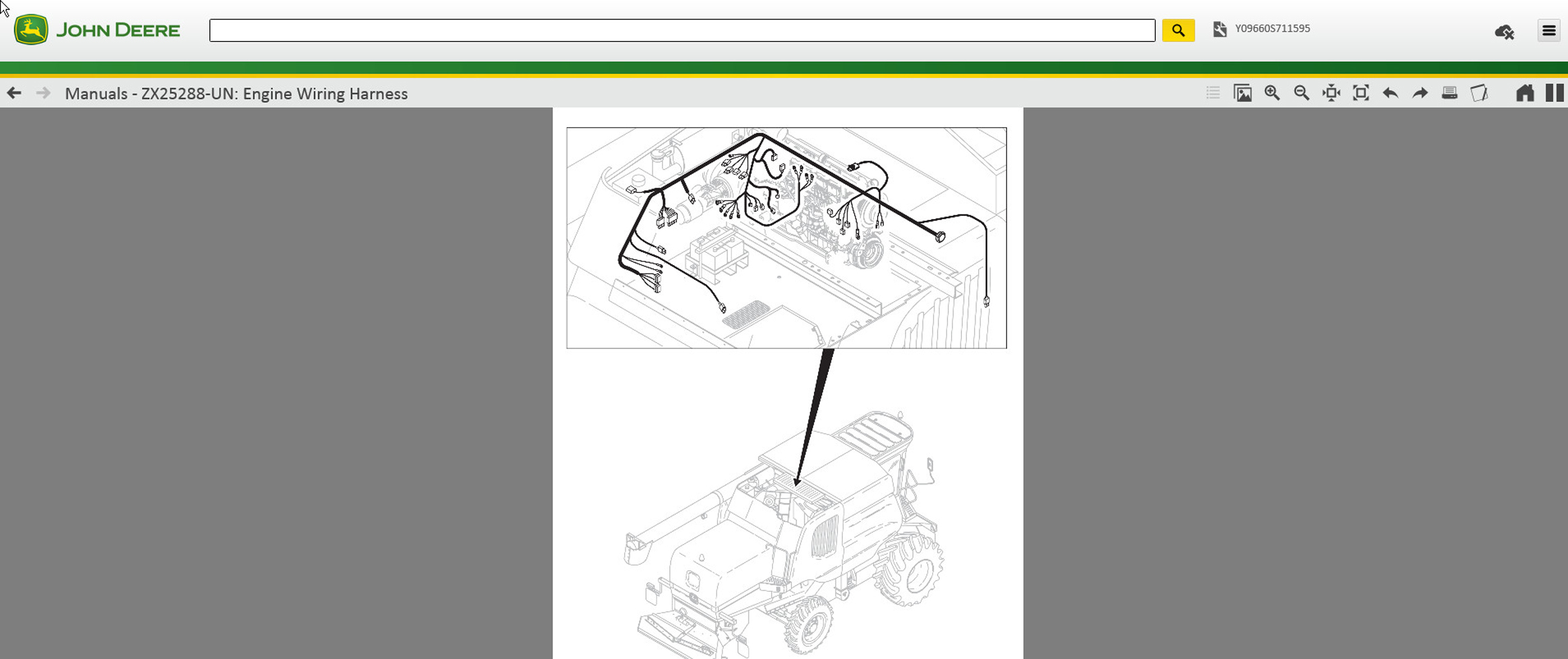 JOHN DEERE

Y09660S711595

Manuals - ZX25288-UN: Engine Wiring Harness