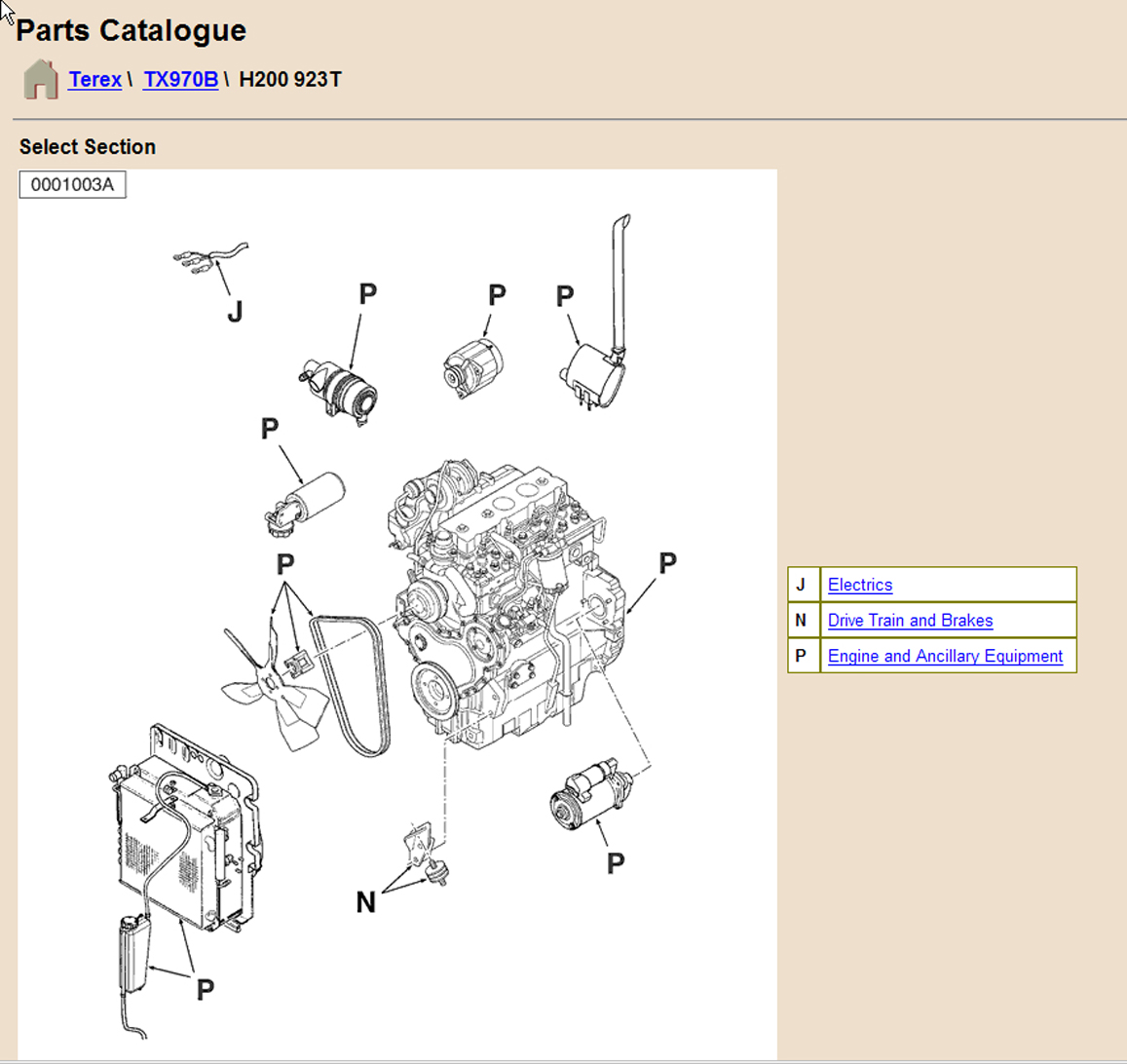 Parts Catalogue

Terex \ TX970B \ H200 923T

Select Section

0001003A

J

P

P

P

P

P

P

P

N

P

| J | Electrics |
|---|---|
| N | Drive Train and Brakes |
| P | Engine and Ancillary Equipment |